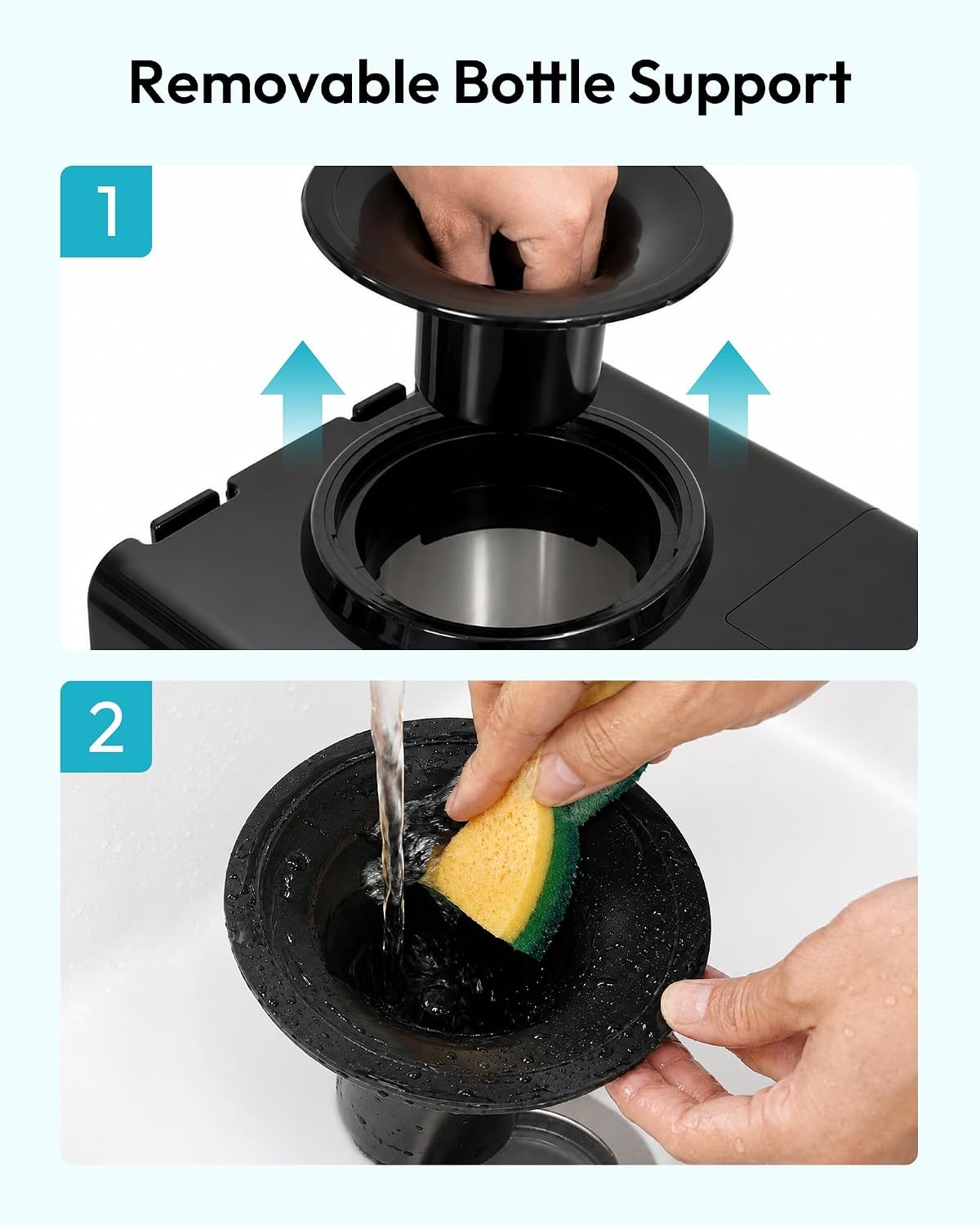 Removable Bottle Support

1

2